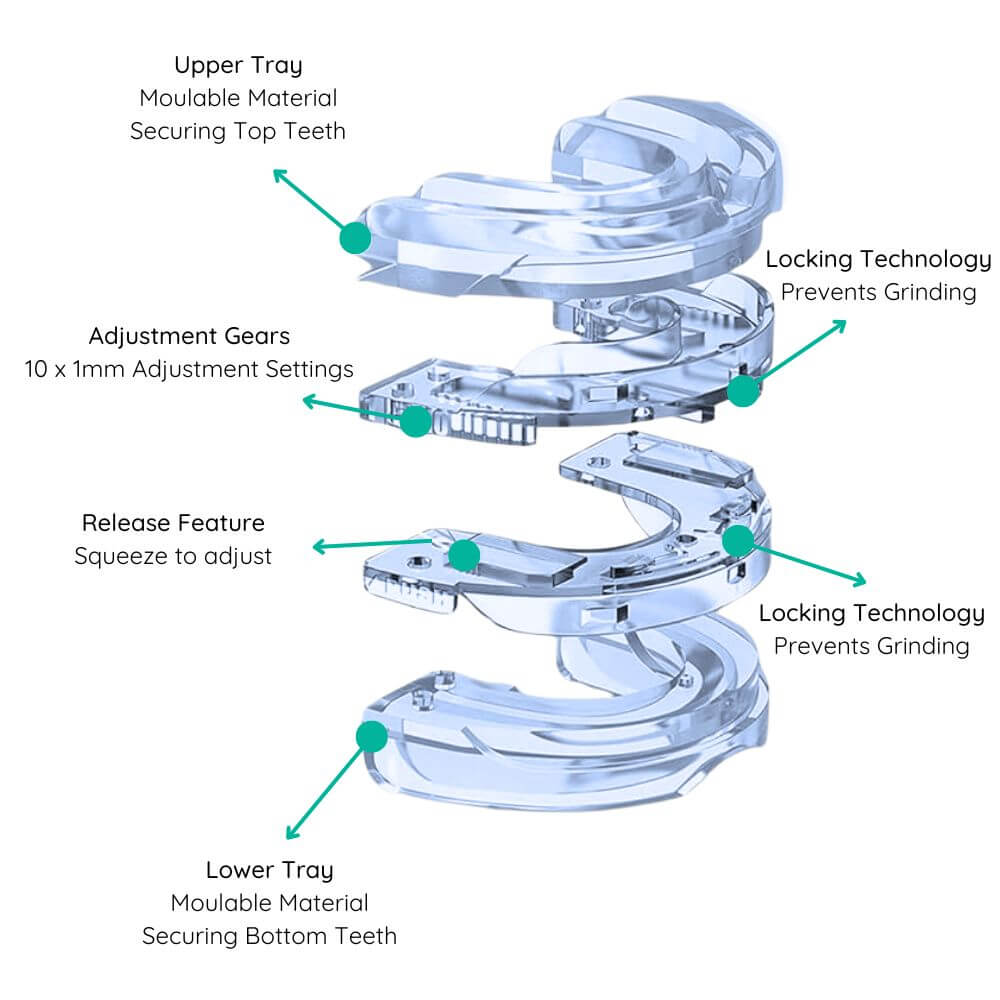 Upper Tray
Moulable Material
Securing Top Teeth

Locking Technology
Prevents Grinding

Adjustment Gears
10 x 1mm Adjustment Settings

Release Feature
Squeeze to adjust

Locking Technology
Prevents Grinding

Lower Tray
Moulable Material
Securing Bottom Teeth